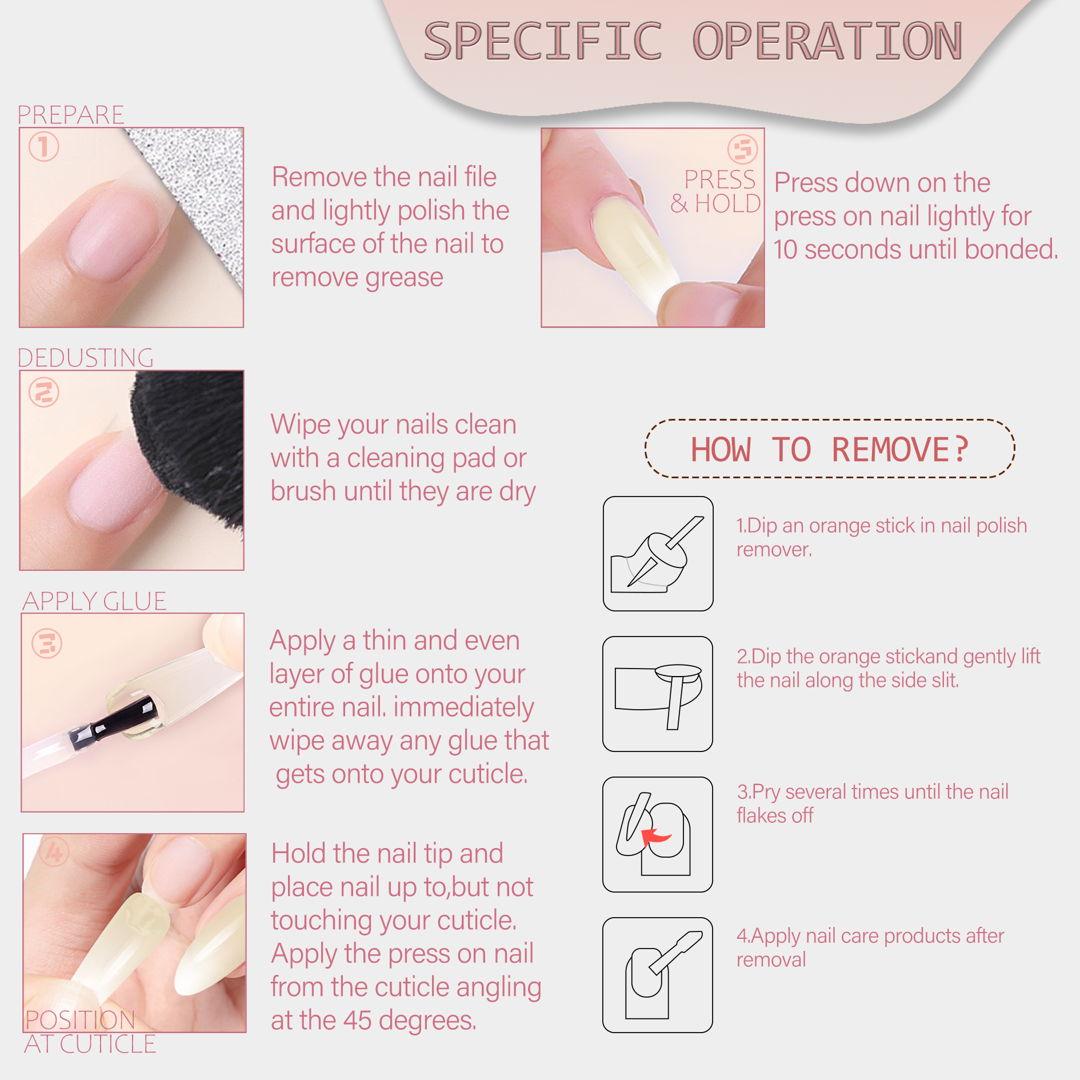 SPECIFIC OPERATION

PREPARE
①
Remove the nail file and lightly polish the surface of the nail to remove grease

DEDUSTING
②
Wipe your nails clean with a cleaning pad or brush until they are dry

APPLY GLUE
③
Apply a thin and even layer of glue onto your entire nail. immediately wipe away any glue that gets onto your cuticle.

④
POSITION AT CUTICLE
Hold the nail tip and place nail up to,but not touching your cuticle. Apply the press on nail from the cuticle angling at the 45 degrees.

⑤
PRESS & HOLD
Press down on the press on nail lightly for 10 seconds until bonded.

HOW TO REMOVE?

1.Dip an orange stick in nail polish remover.

2.Dip the orange stickand gently lift the nail along the side slit.

3.Pry several times until the nail flakes off

4.Apply nail care products after removal